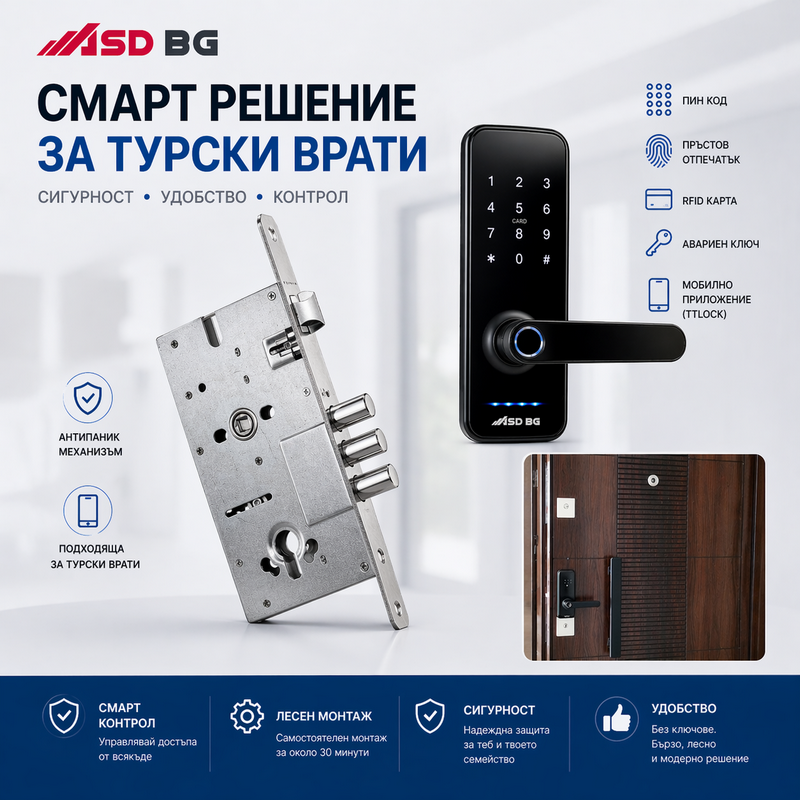 ASD BG

СМАРТ РЕШЕНИЕ
ЗА ТУРСКИ ВРАТИ

СИГУРНОСТ • УДОБСТВО • КОНТРОЛ

ПИН КОД

ПРЪСТОВ ОТПЕЧАТЪК

RFID КАРТА

АВАРИЕН КЛЮЧ

МОБИЛНО ПРИЛОЖЕНИЕ (TTLOCK)

1 2 3
4 5 6
CARD
7 8 9
* 0 #

ASD BG

АНТИПАНИК МЕХАНИЗЪМ

ПОДХОДЯЩА ЗА ТУРСКИ ВРАТИ

СМАРТ КОНТРОЛ
Управлявай достъпа от всякъде

ЛЕСЕН МОНТАЖ
Самостоятелен монтаж за около 30 минути

СИГУРНОСТ
Надеждна защита за теб и твоето семейство

УДОБСТВО
Без ключове. Бързо, лесно и модерно решение